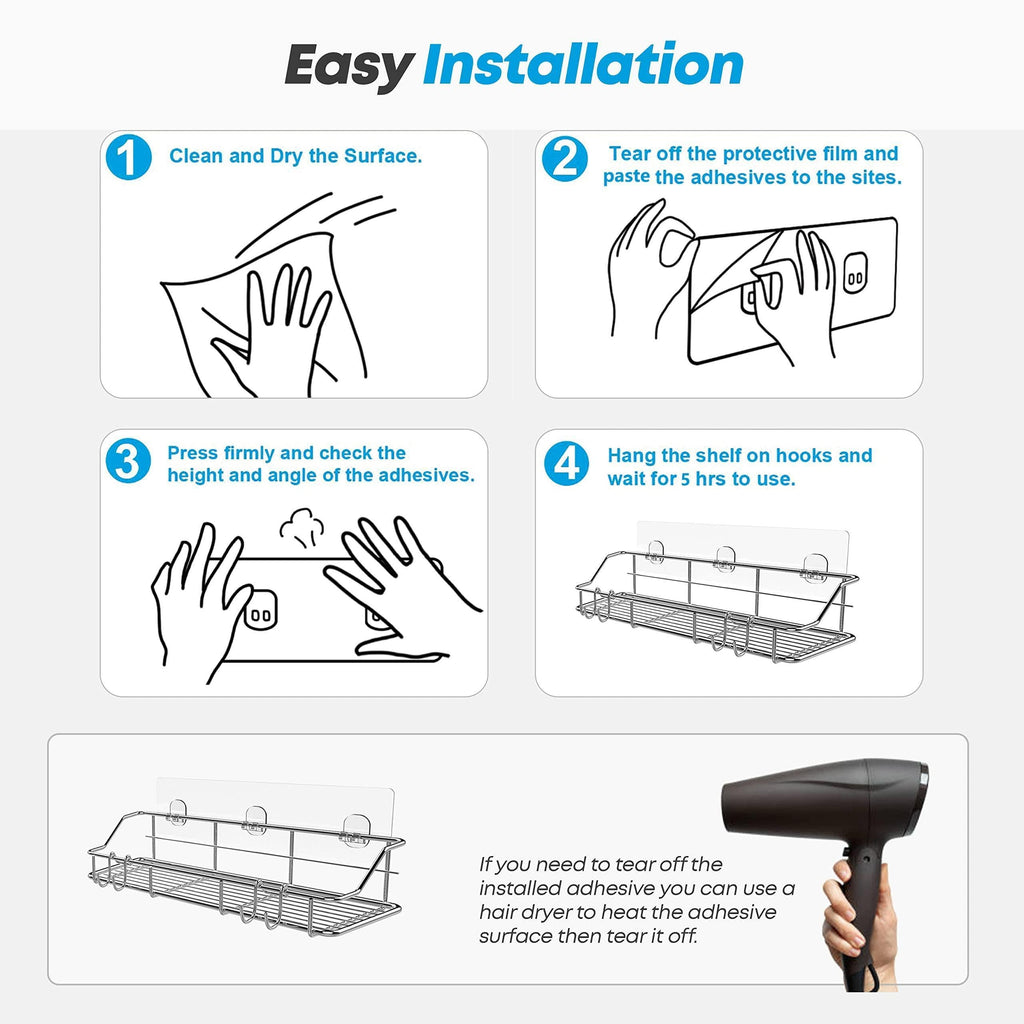 Easy Installation

1 Clean and Dry the Surface.

2 Tear off the protective film and paste the adhesives to the sites.

3 Press firmly and check the height and angle of the adhesives.

4 Hang the shelf on hooks and wait for 5 hrs to use.

If you need to tear off the installed adhesive you can use a hair dryer to heat the adhesive surface then tear it off.